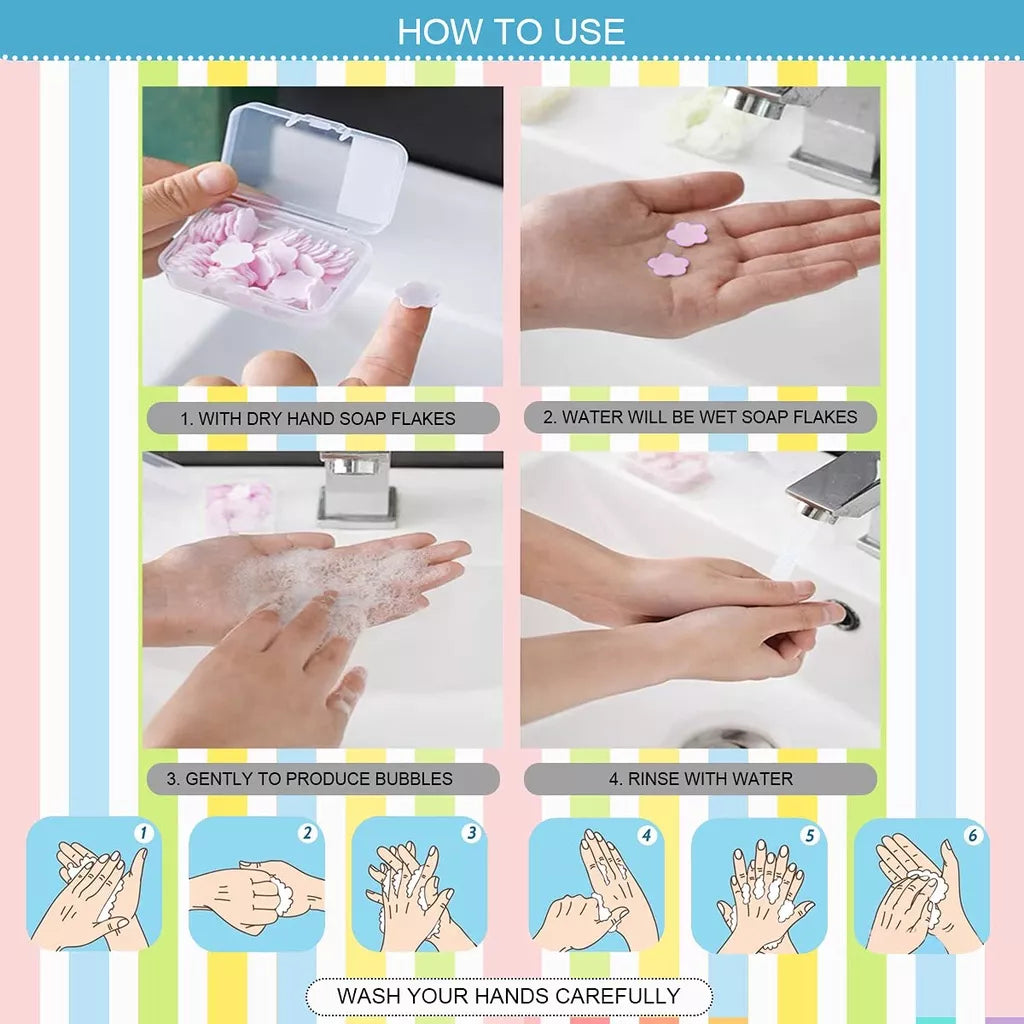 HOW TO USE

1. WITH DRY HAND SOAP FLAKES

2. WATER WILL BE WET SOAP FLAKES

3. GENTLY TO PRODUCE BUBBLES

4. RINSE WITH WATER

1

2

3

4

5

6

WASH YOUR HANDS CAREFULLY